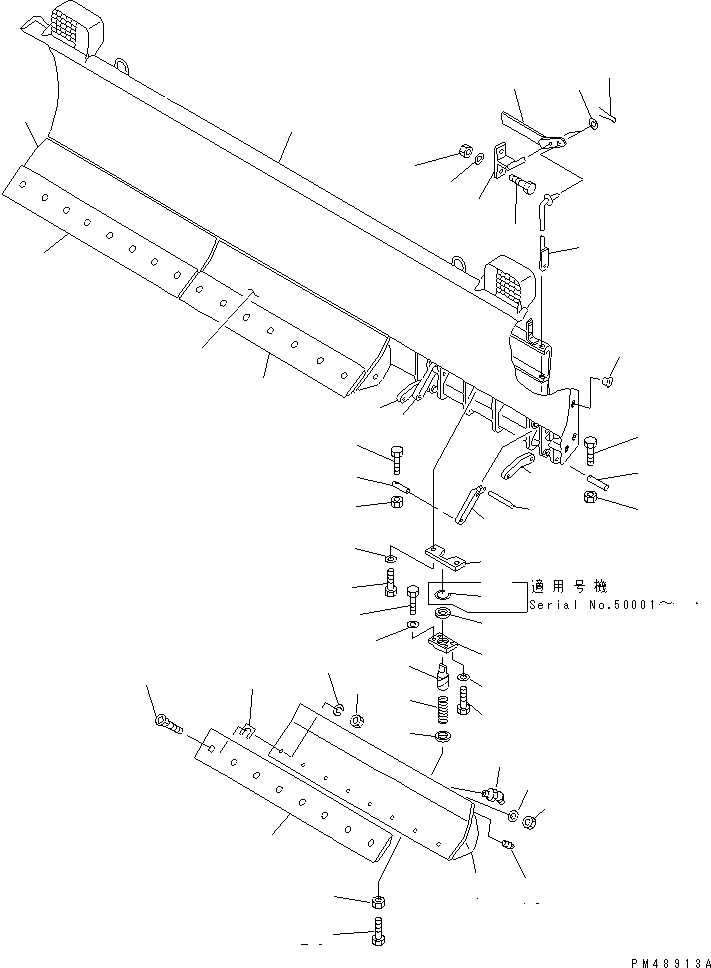 適用号機
Serial No.50001～

PM48913A