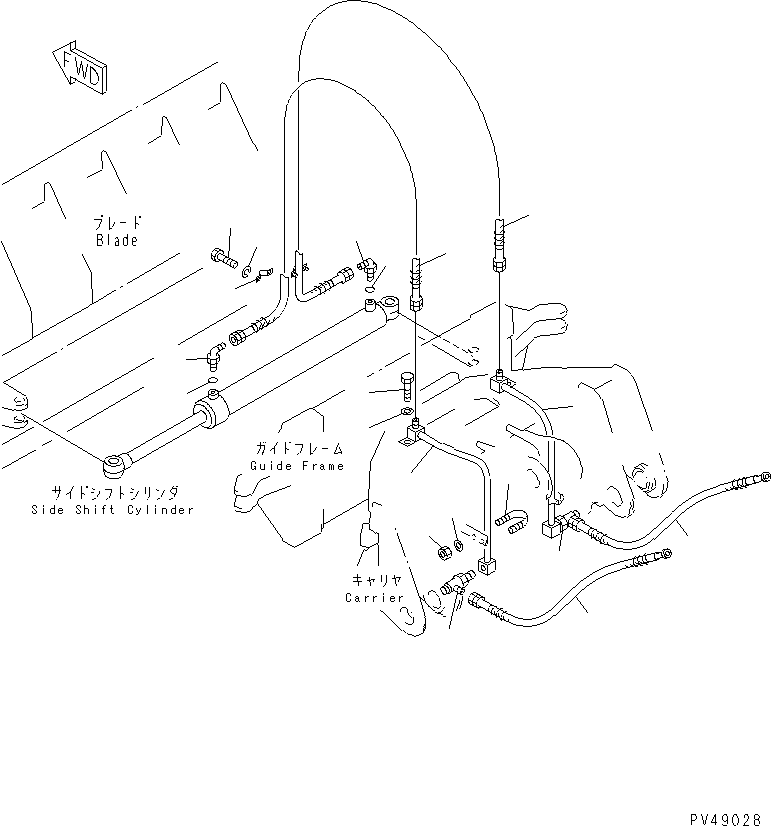 FWD

ブレード
Blade

ガイドフレーム
Guide Frame

サイドシフトシリンダ
Side Shift Cylinder

キャリヤ
Carrier

PV49028