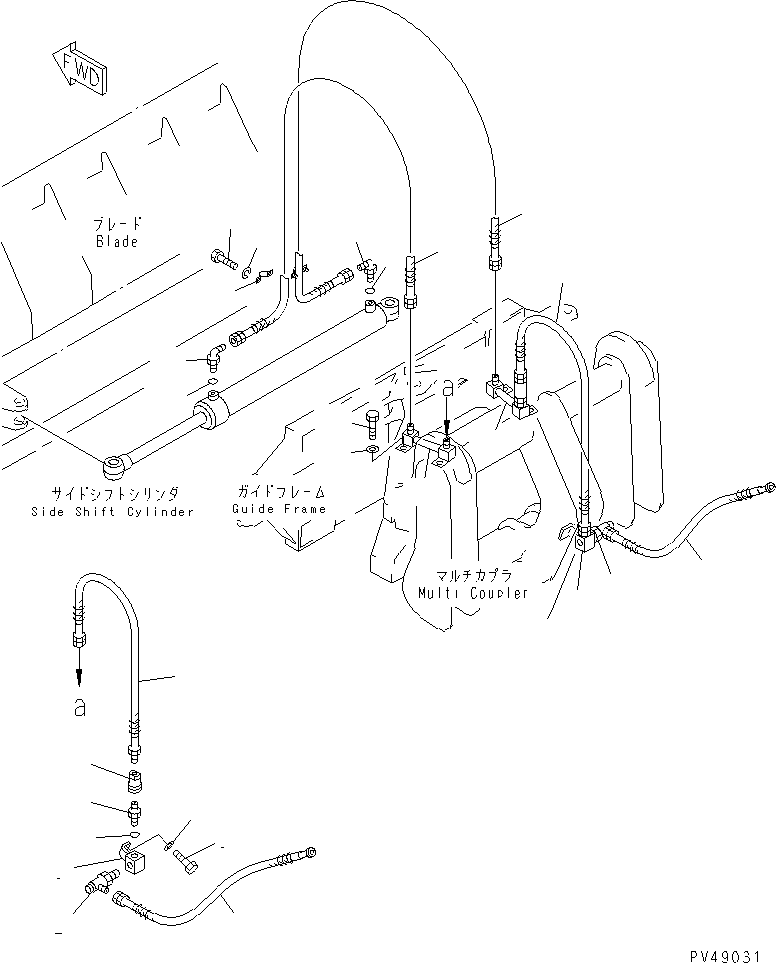 FWD

ブレード
Blade

a

サイドシフトシリンダ
Side Shift Cylinder

ガイドフレーム
Guide Frame

マルチカプラ
Multi Coupler

a

PV49031