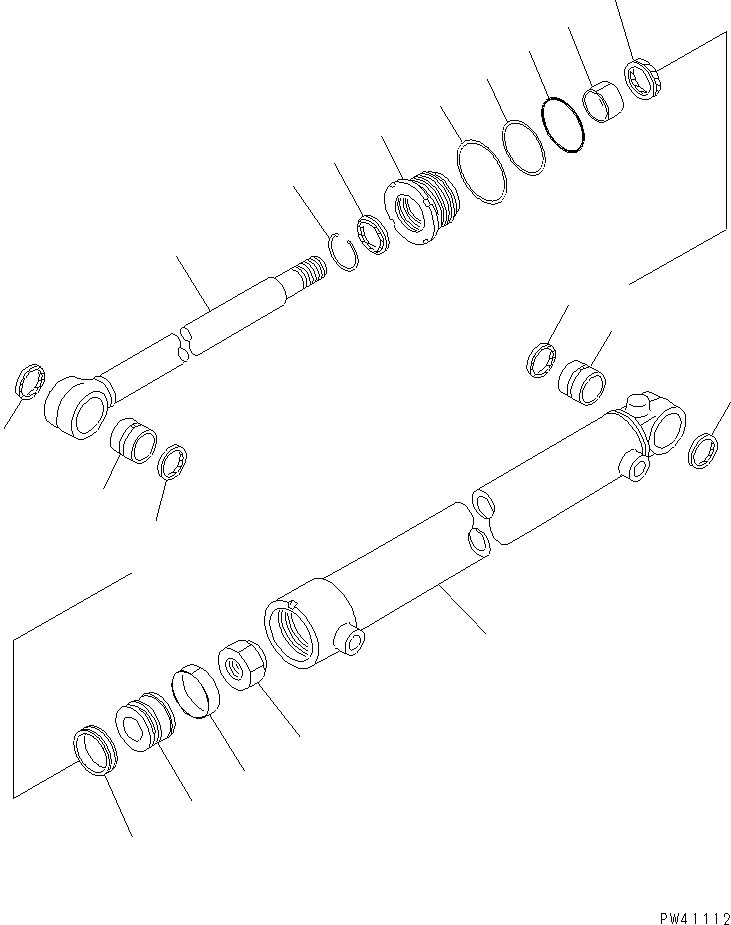 PW41112