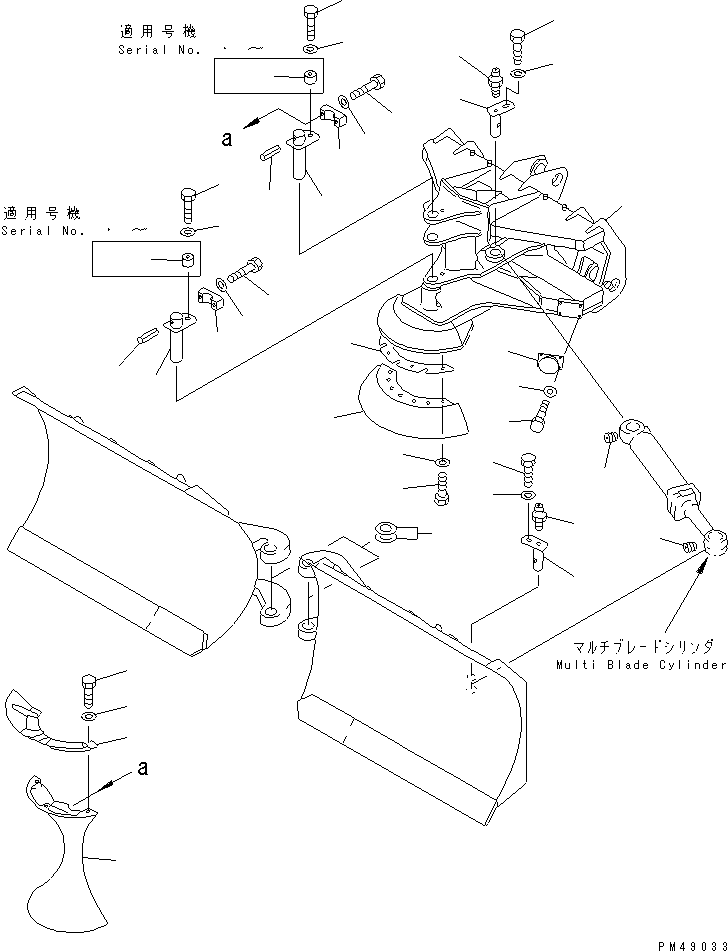 適用号機
Serial No. ・ ～

a

適用号機
Serial No. ・ ～

マルチブレードシリンダ
Multi Blade Cylinder

a

PM49033