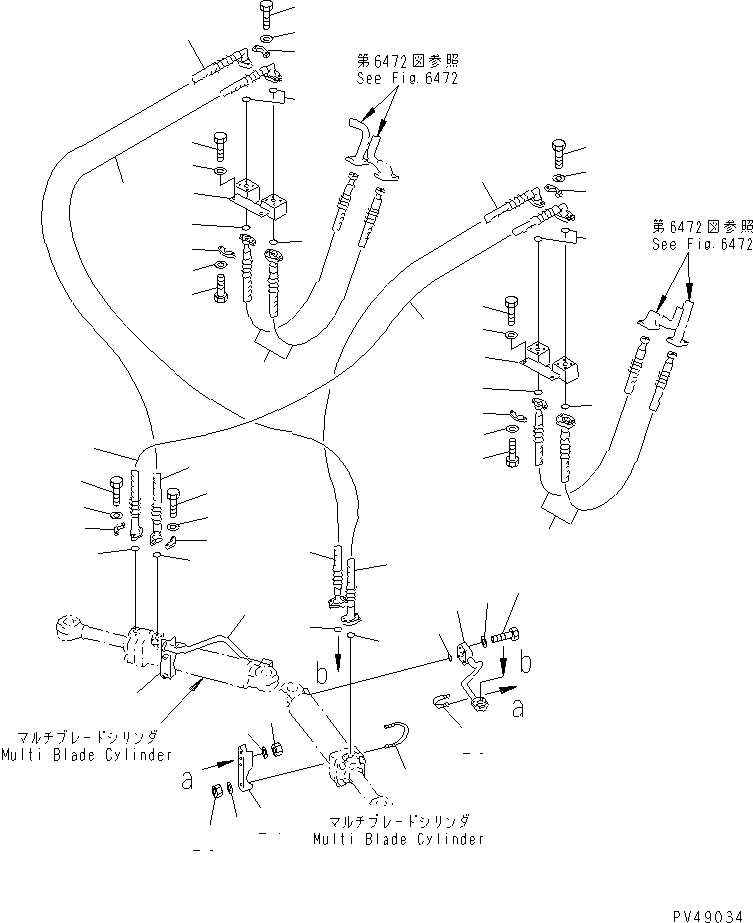 第6472図参照
See Fig.6472

第6472図参照
See Fig.6472

b

b

a

マルチブレードシリンダ
Multi Blade Cylinder

a

マルチブレードシリンダ
Multi Blade Cylinder

PV49034