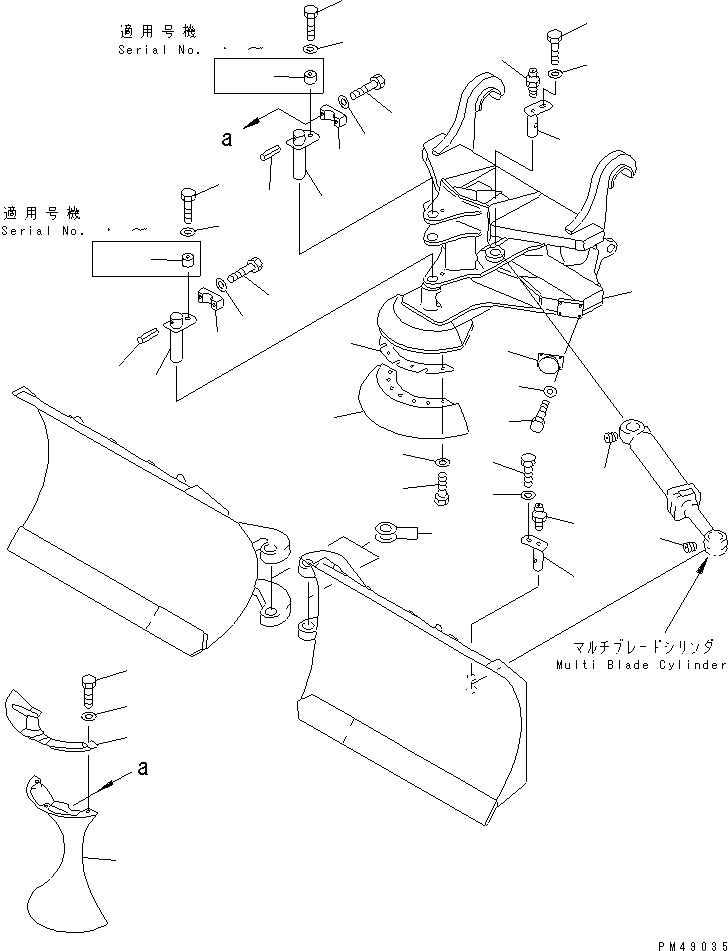 適用号機
Serial No. ・ ~

a

適用号機
Serial No. ・ ~

マルチブレードシリンダ
Multi Blade Cylinder

a

PM49035