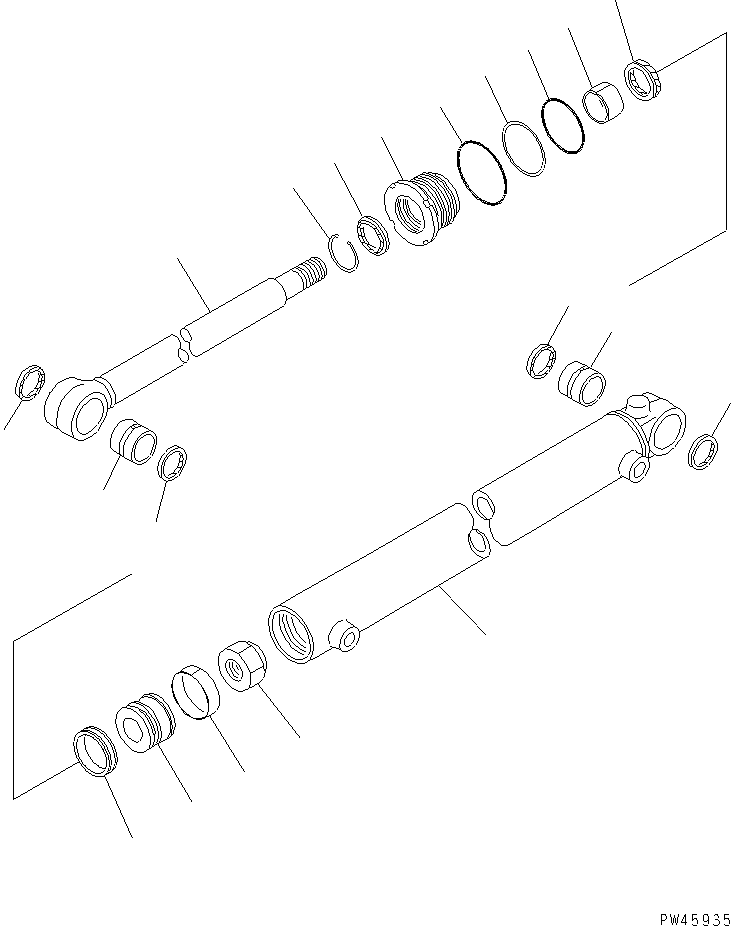 PW45935