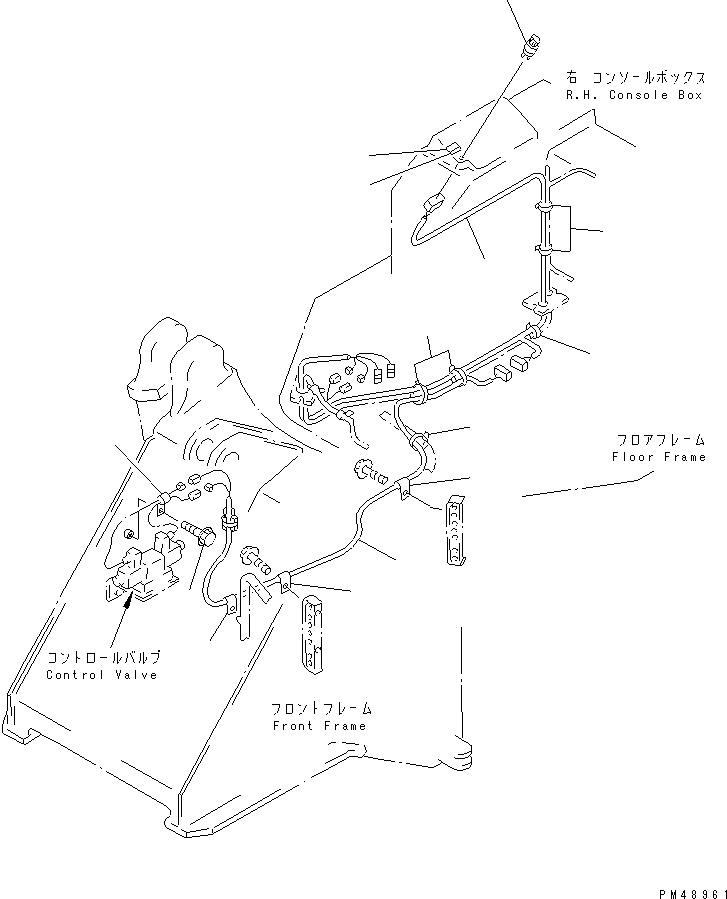 右 コンソールボックス
R.H. Console Box

フロアフレーム
Floor Frame

コントロールバルブ
Control Valve

フロントフレーム
Front Frame

PM48961