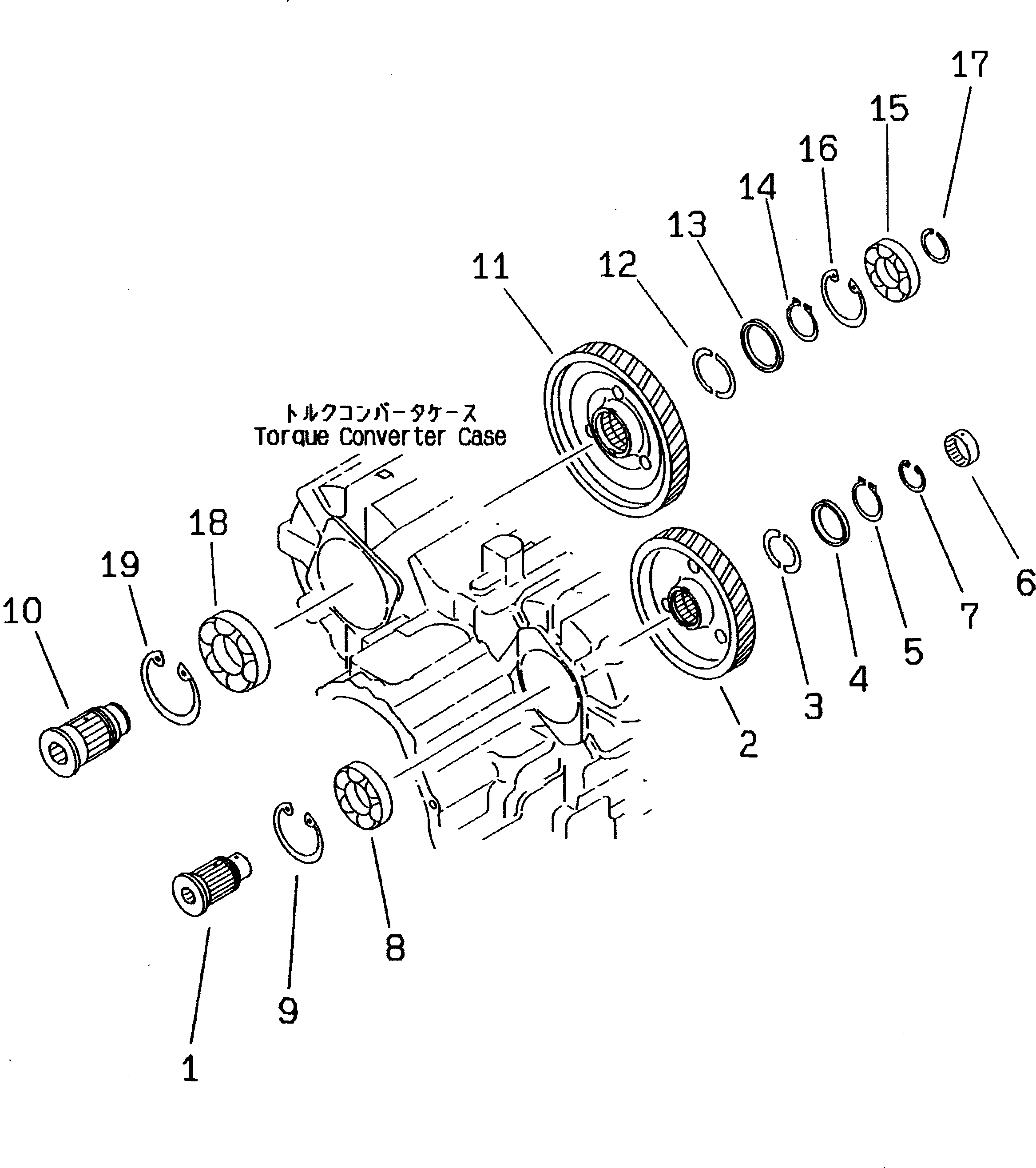 17
15
16
14
13
12
11
トルクコンバータケース
Torque Converter Case
18
19
10
6
7
5
4
3
2
8
9
1