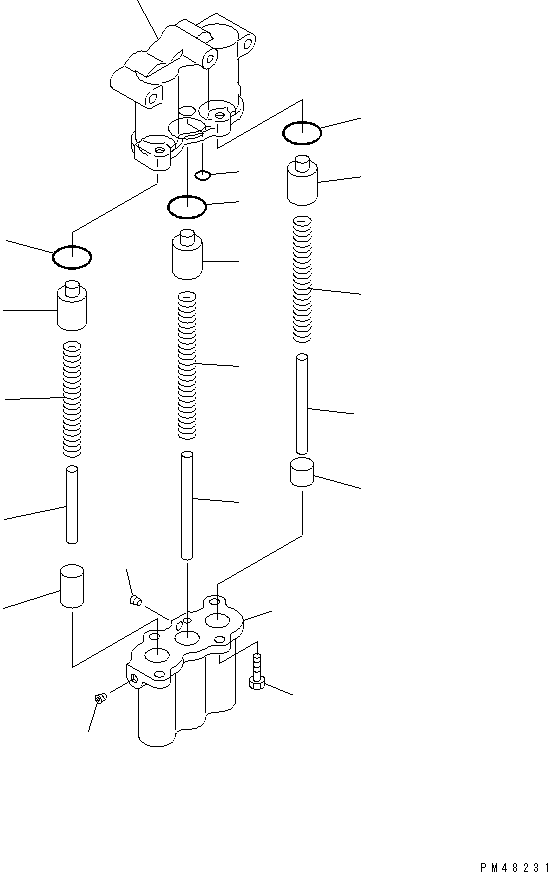 PM48231