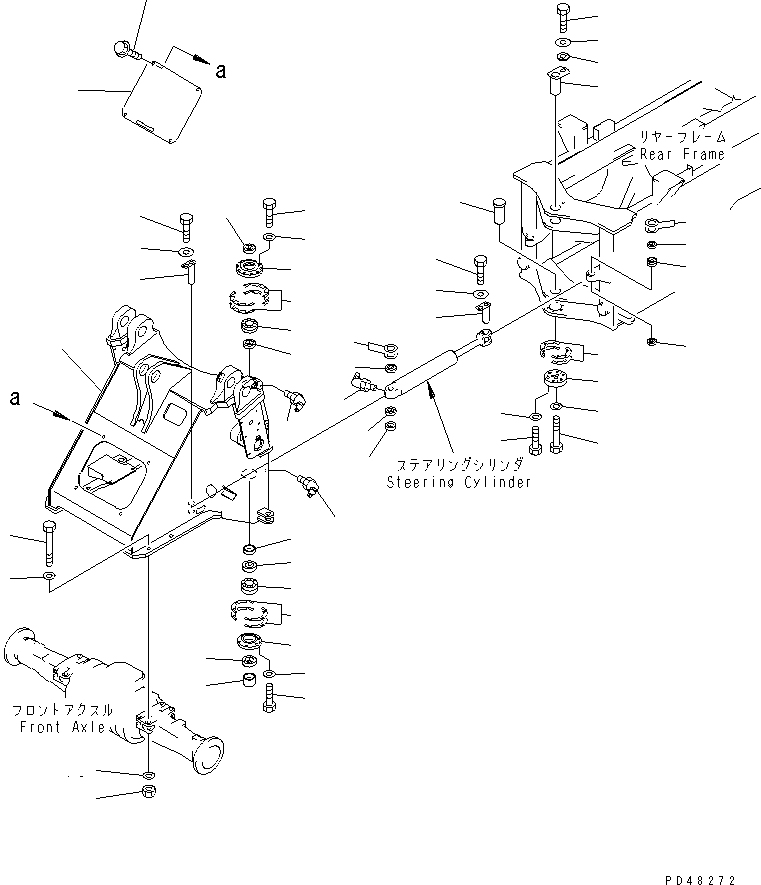 a

リヤーフレーム
Rear Frame

a

ステアリングシリンダ
Steering Cylinder

フロントアクスル
Front Axle

PD48272