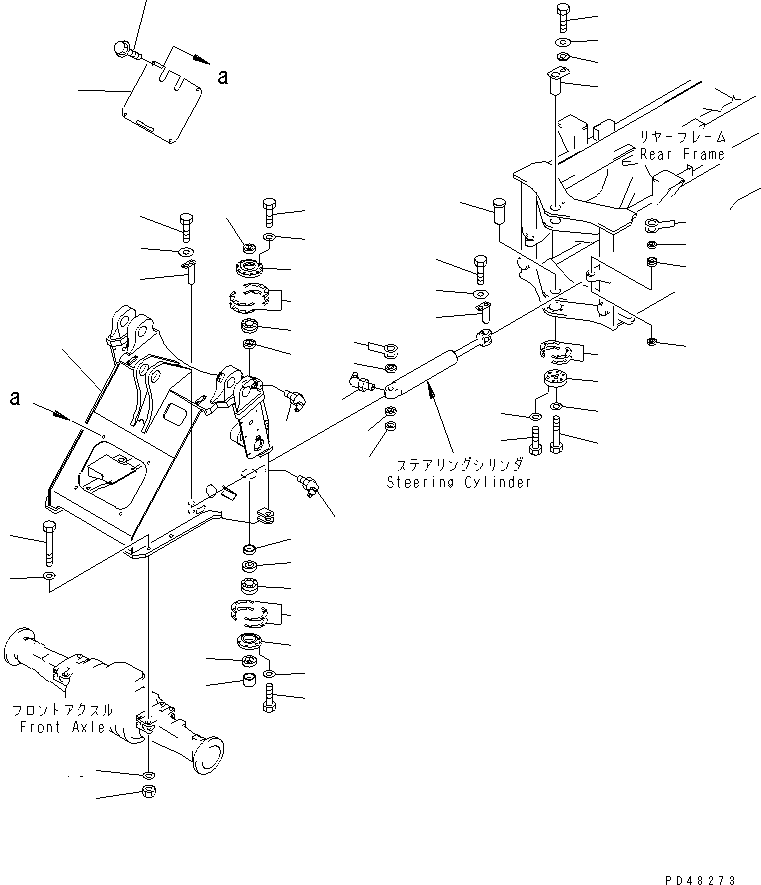 a

リヤーフレーム
Rear Frame

a

ステアリングシリンダ
Steering Cylinder

フロントアクスル
Front Axle

PD48273