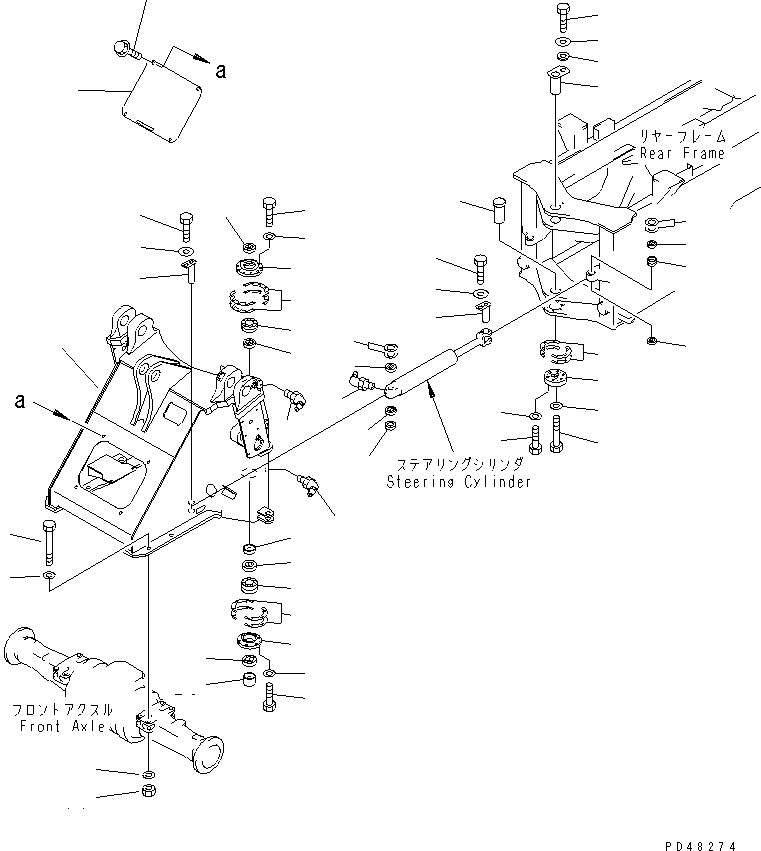 a

リヤーフレーム
Rear Frame

a

ステアリングシリンダ
Steering Cylinder

フロントアクスル
Front Axle

PD48274