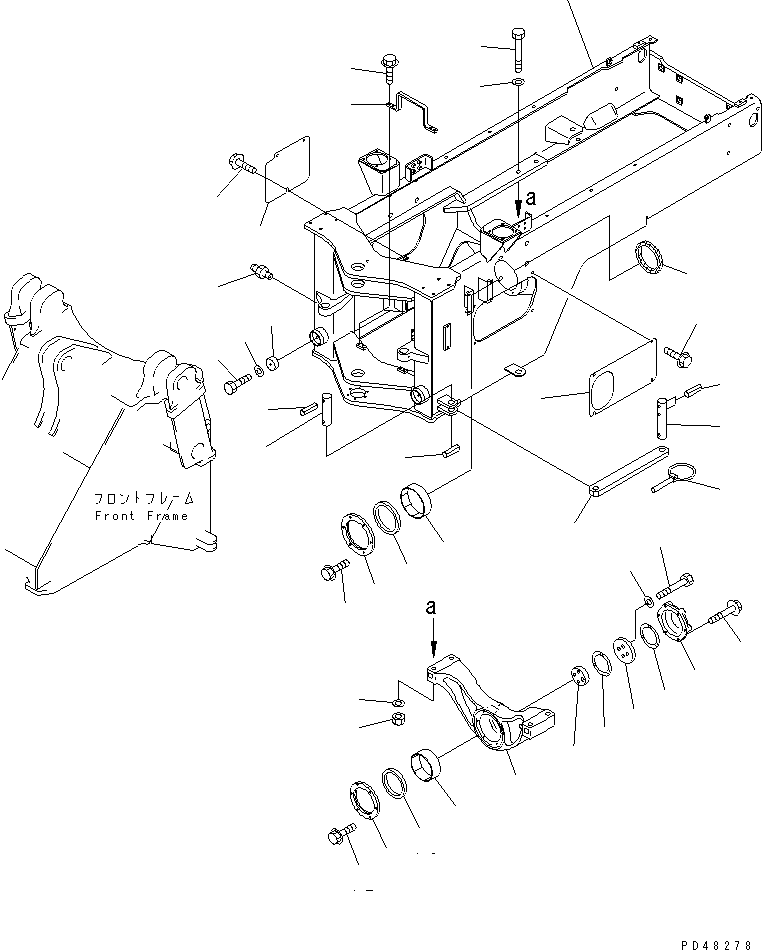 a

フロントフレーム
Front Frame

a

PD48278