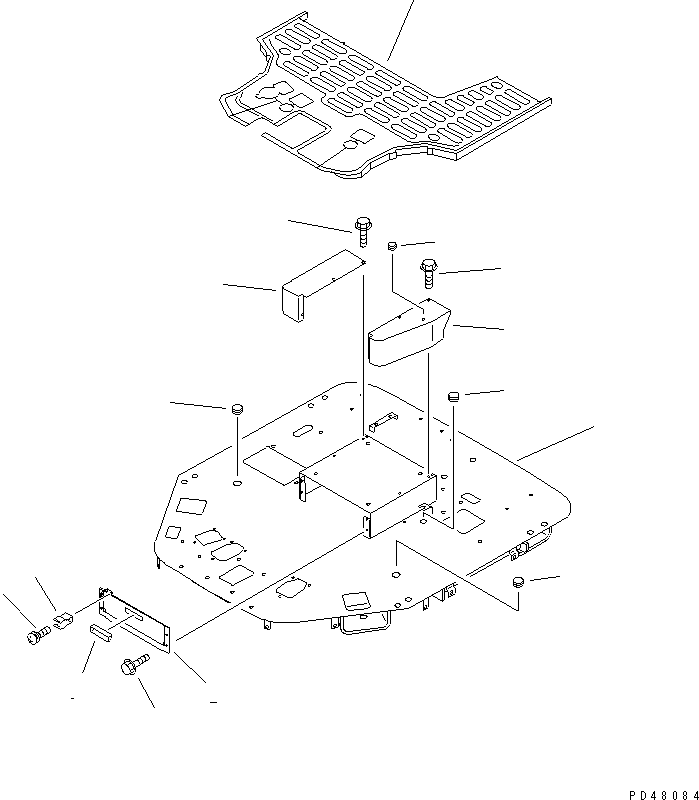 PD48084