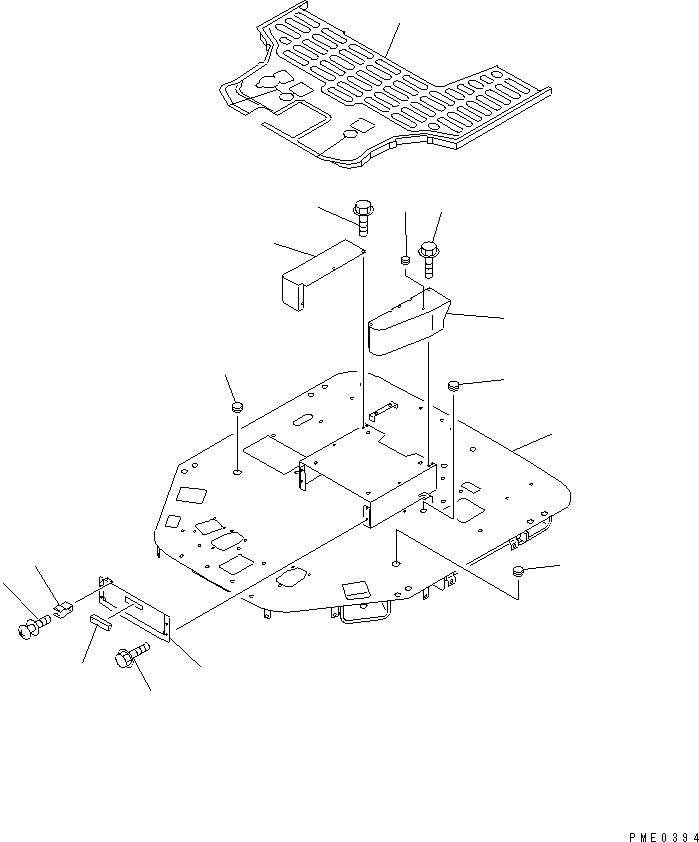 PME0394