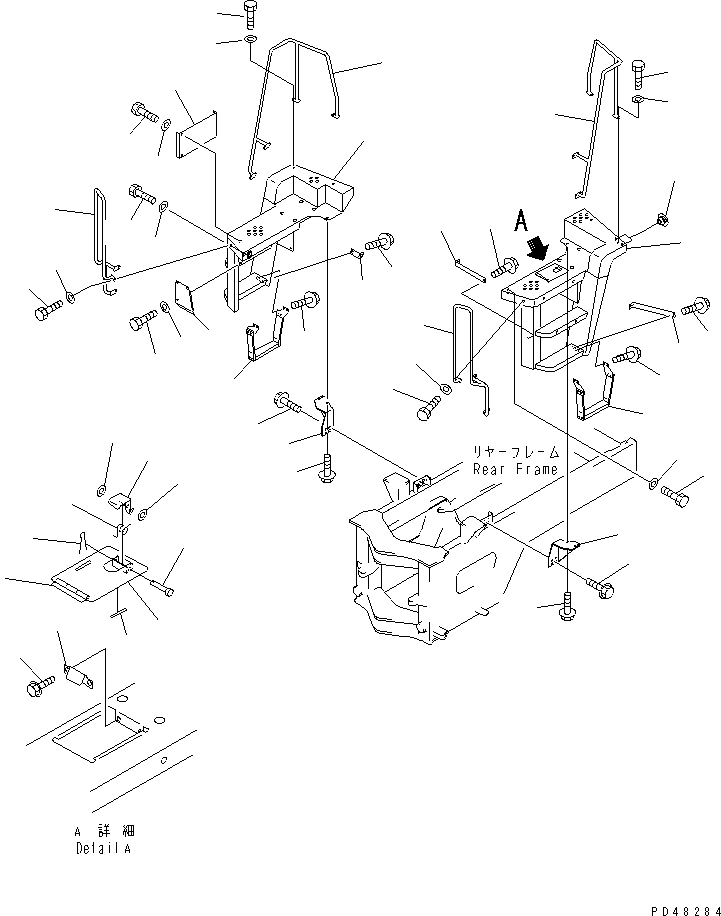 A

リヤーフレーム
Rear Frame

A 詳細
Detail A

PD48284