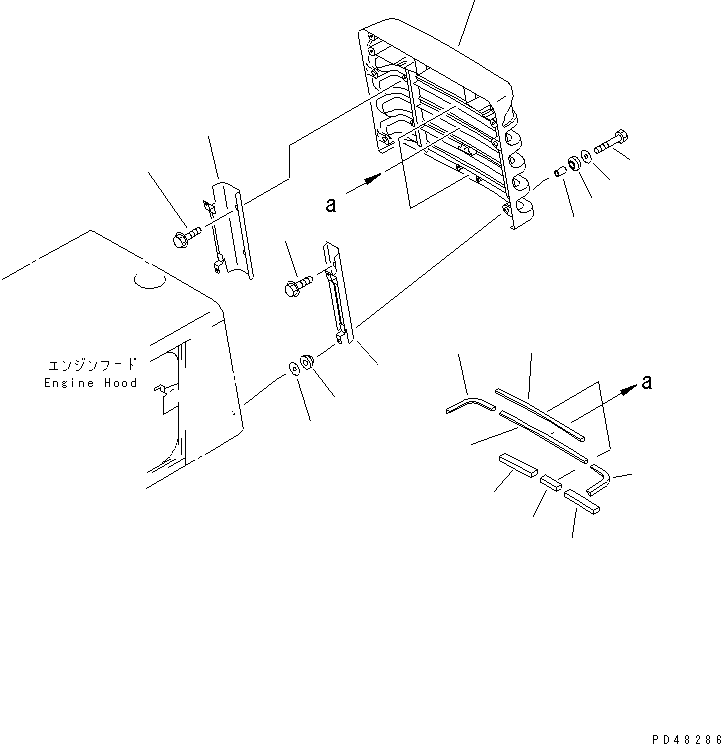 a

エンジンフード
Engine Hood

a

PD48286