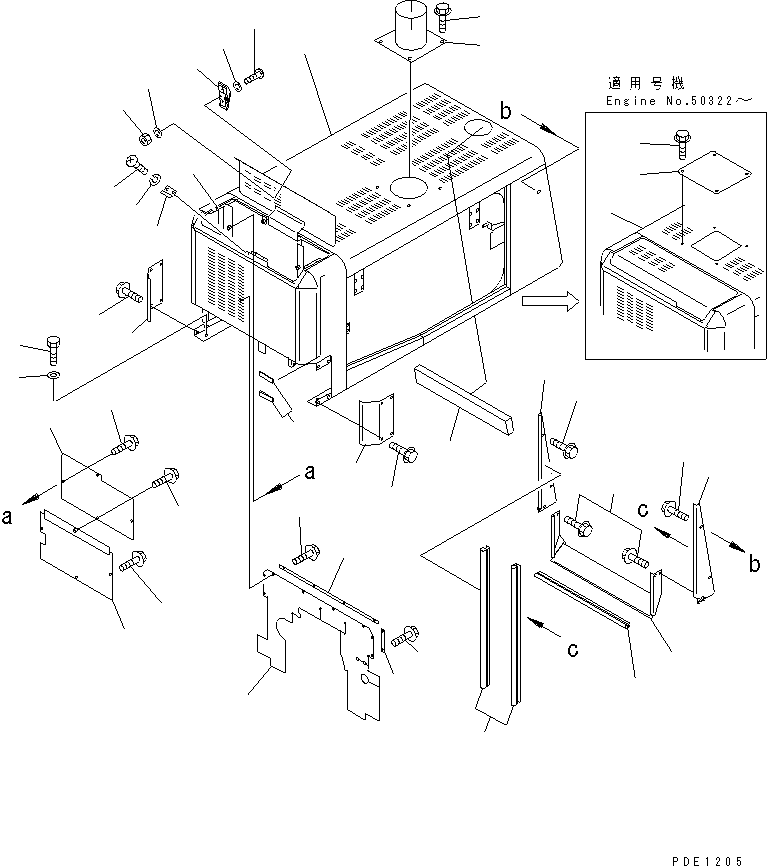 適用号機
Engine No.50322～

b

a

a

c

b

c

PDE1205