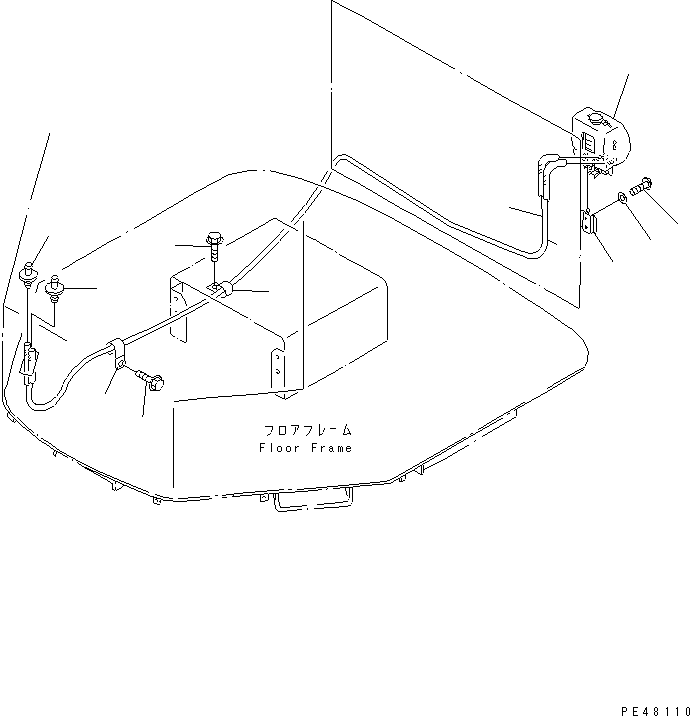 フロアフレーム
Floor Frame

PE48110