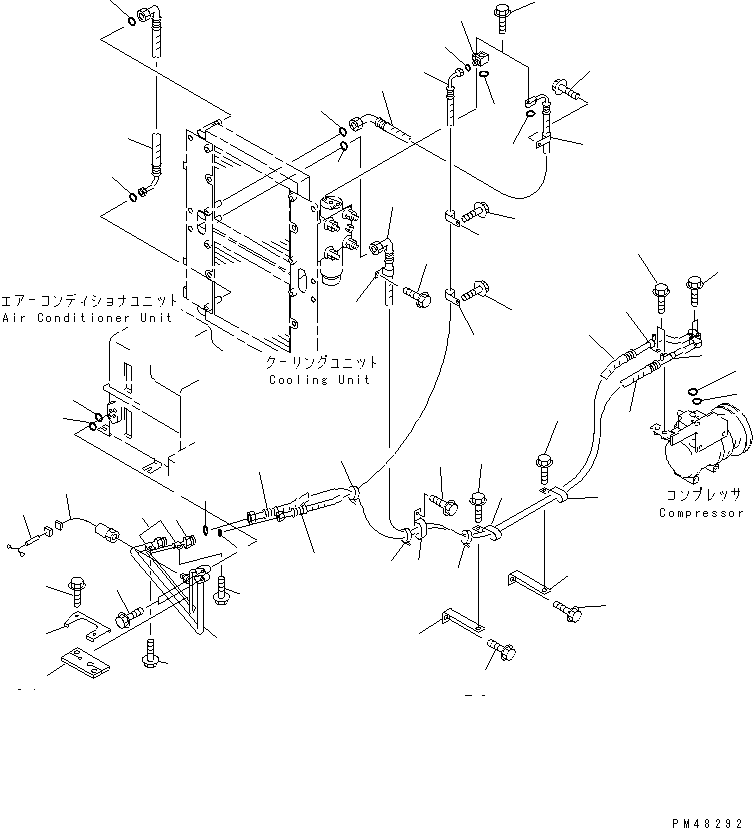 エアーコンディショナユニット
Air Conditioner Unit

クーリングユニット
Cooling Unit

コンプレッサ
Compressor

PM48292