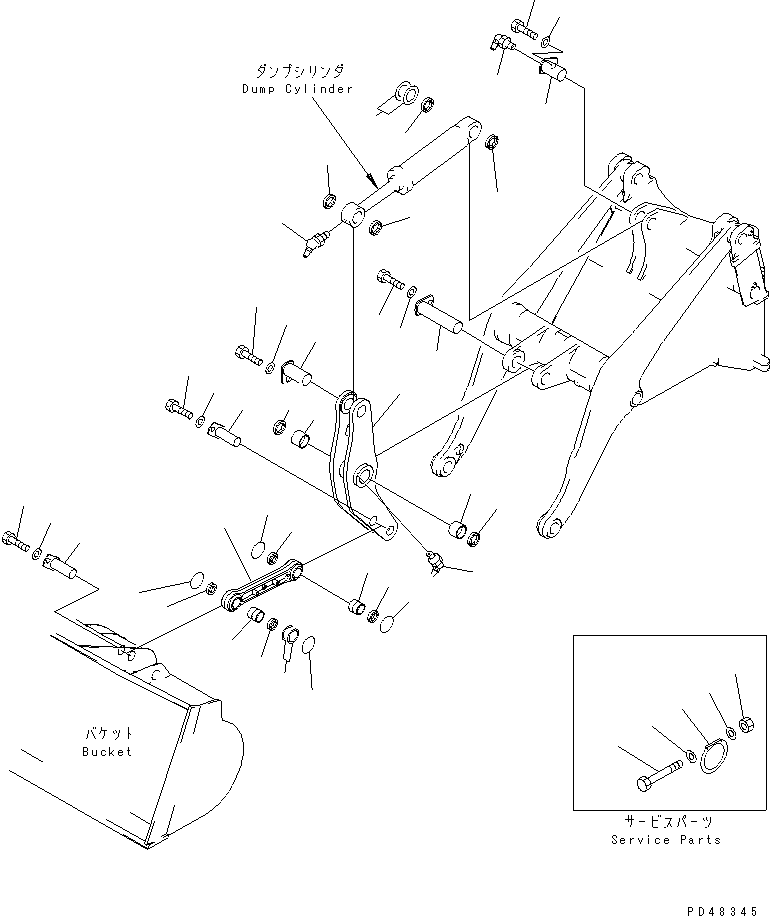 ダンプシリンダ
Dump Cylinder

バケット
Bucket

サービスパーツ
Service Parts

PD48345