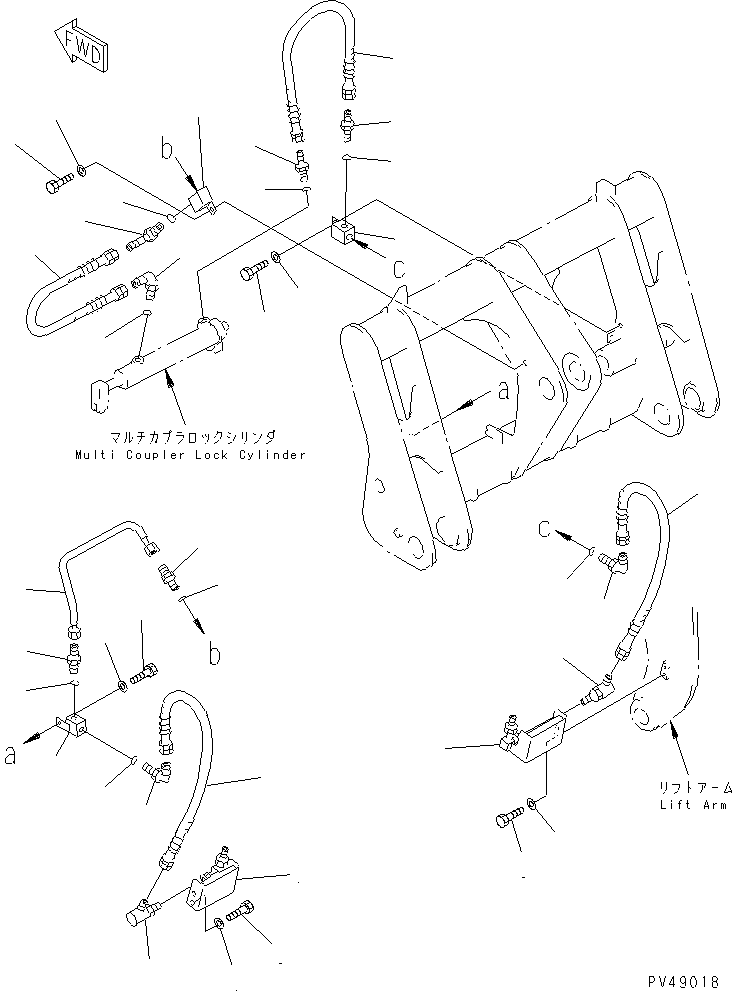 FWD

b

c

a

マルチカプラロックシリンダ
Multi Coupler Lock Cylinder

c

b

a

リフトアーム
Lift Arm

PV49018