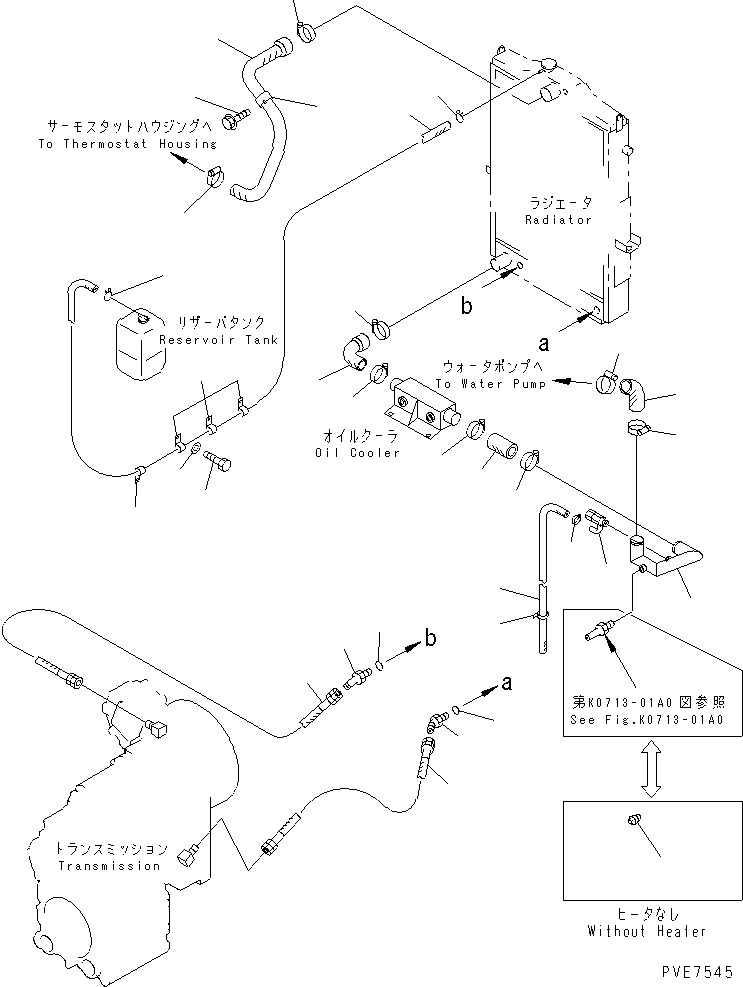 サーモスタットハウジングへ
To Thermostat Housing

ラジエータ
Radiator

リザーバタンク
Reservoir Tank

b

a

ウォータポンプへ
To Water Pump

オイルクーラ
Oil Cooler

b

a

第K0713-01A0図参照
See Fig.K0713-01A0

トランスミッション
Transmission

ヒータなし
Without Heater

PVE7545