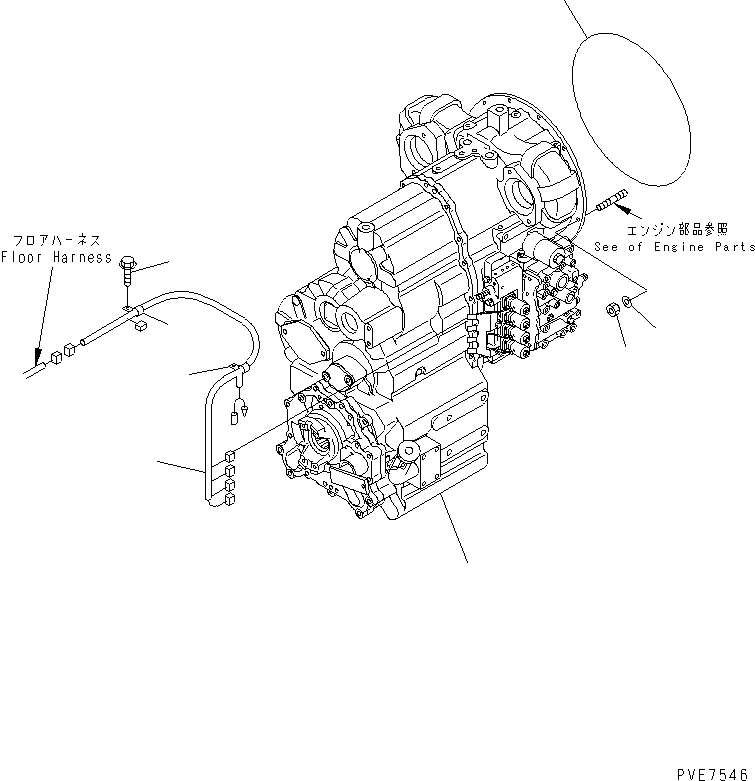 フロアハーネス
Floor Harness

エンジン部品参照
See of Engine Parts

PVE7546