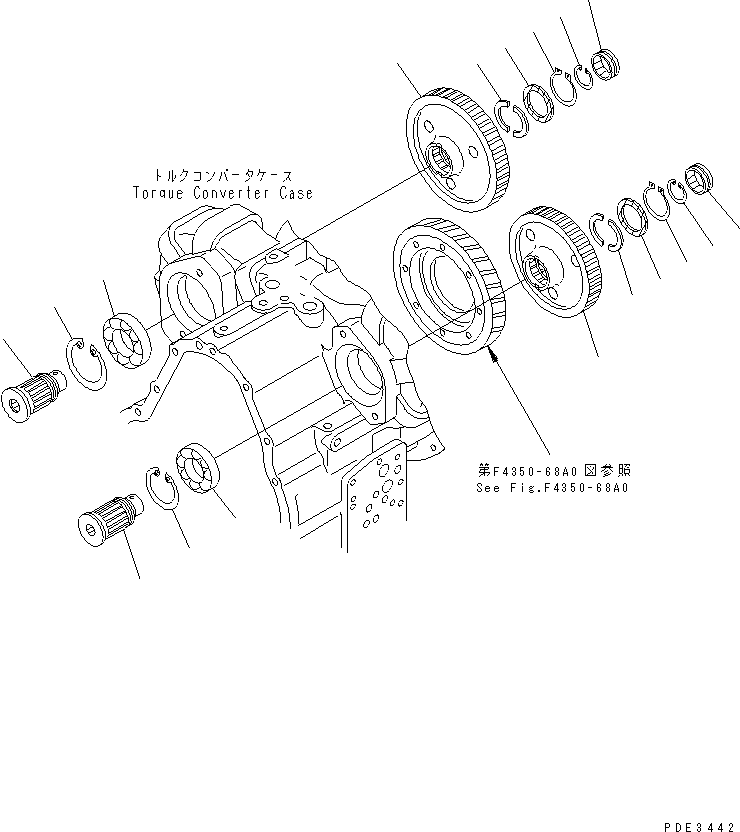 トルクコンバータケース
Torque Converter Case

第F4350-68A0図参照
See Fig.F4350-68A0

PDE3442