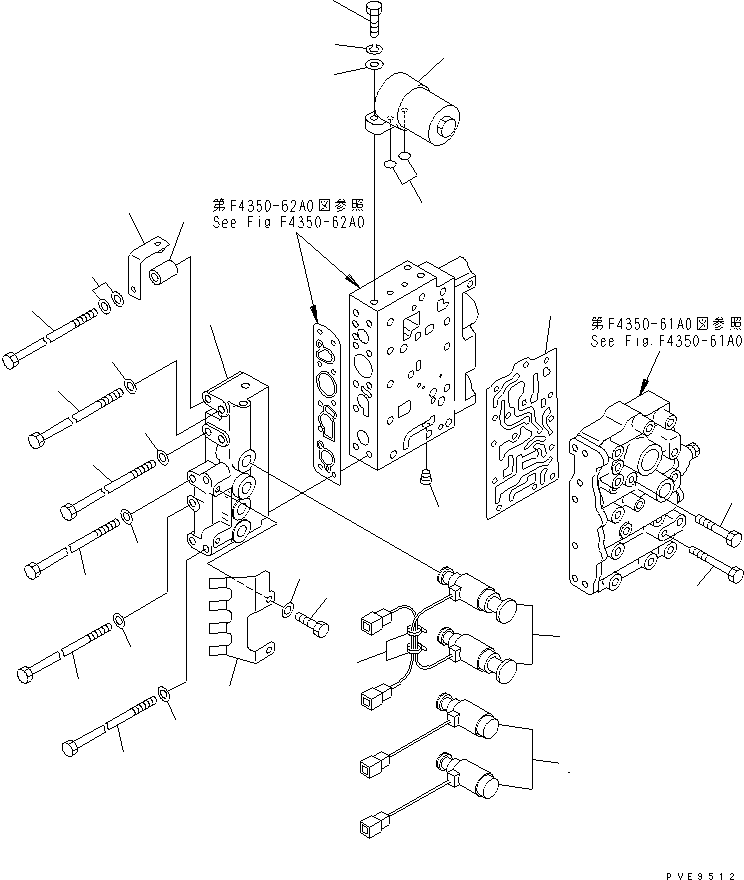 第F4350-62A0図参照
See Fig F4350-62A0

第F4350-61A0図参照
See Fig.F4350-61A0

PVE9512