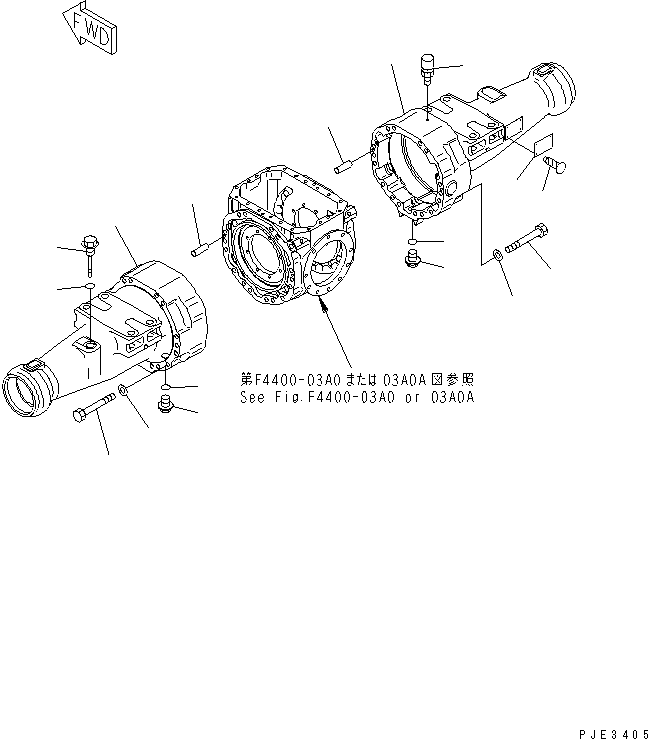 FWD

第F4400-03A0 または 03A0A 図参照
See Fig.F4400-03A0 or 03A0A

PJE3405