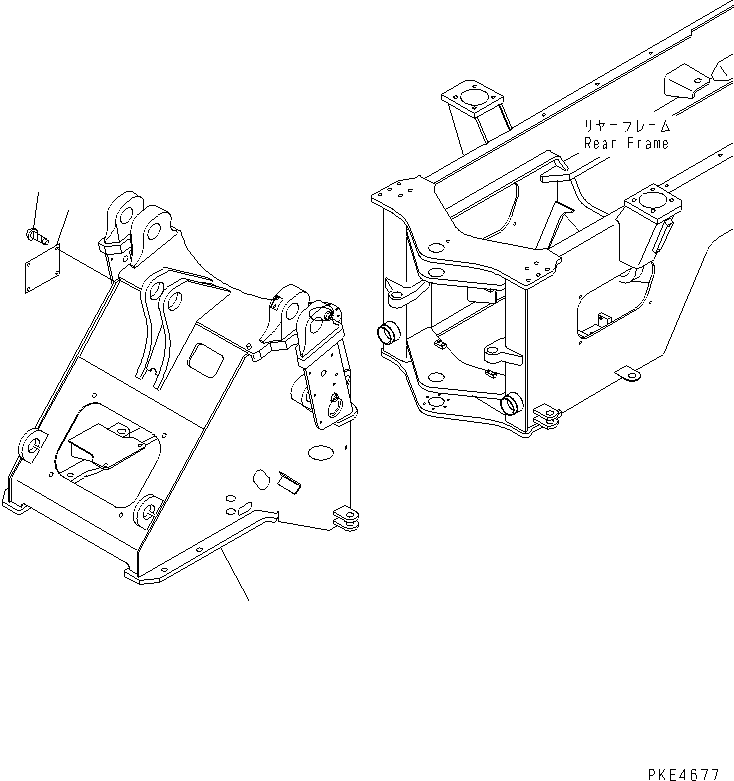 リヤーフレーム
Rear Frame

PKE4677