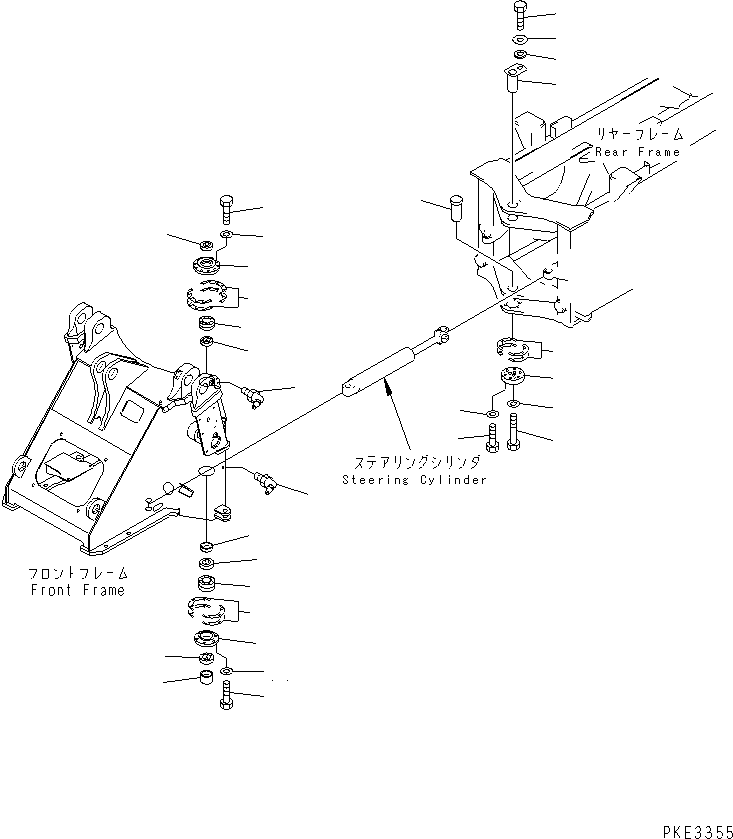 リヤーフレーム
Rear Frame

ステアリングシリンダ
Steering Cylinder

フロントフレーム
Front Frame

PKE3355