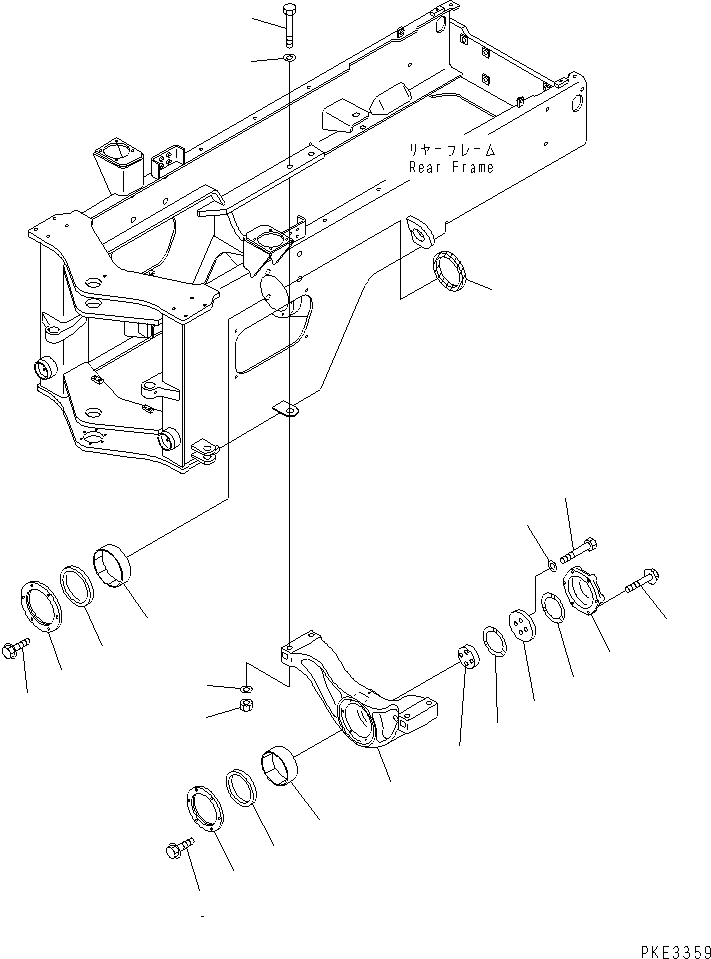 リヤーフレーム
Rear Frame

PKE3359