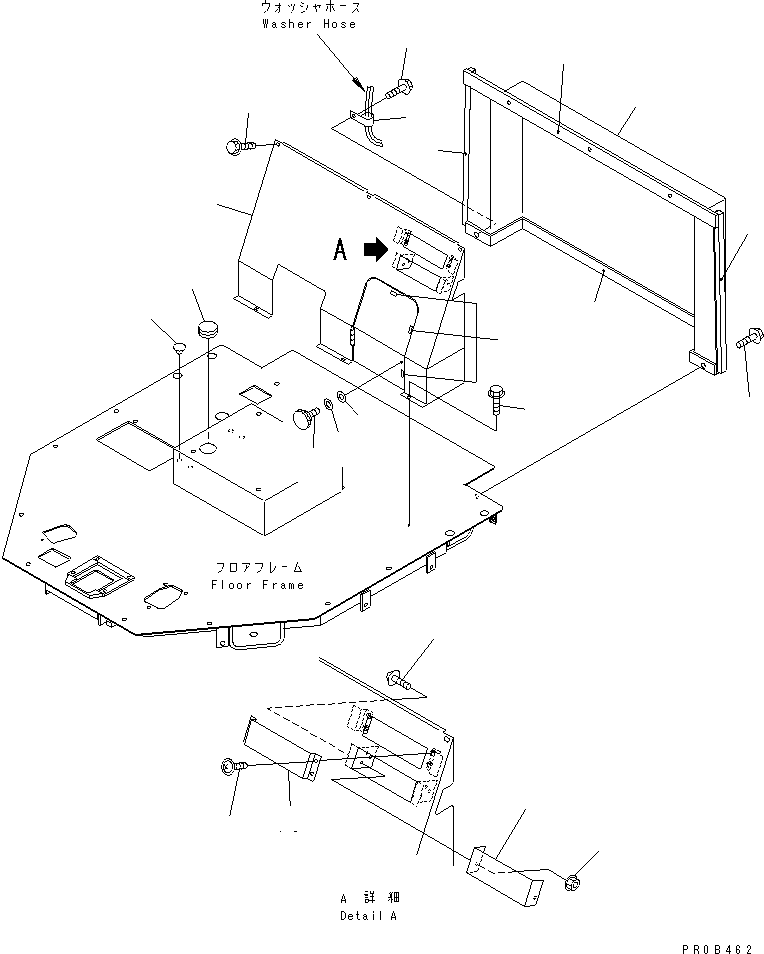 ウォッシャホース
Washer Hose

A

フロアフレーム
Floor Frame

A 詳細
Detail A

PR0B462