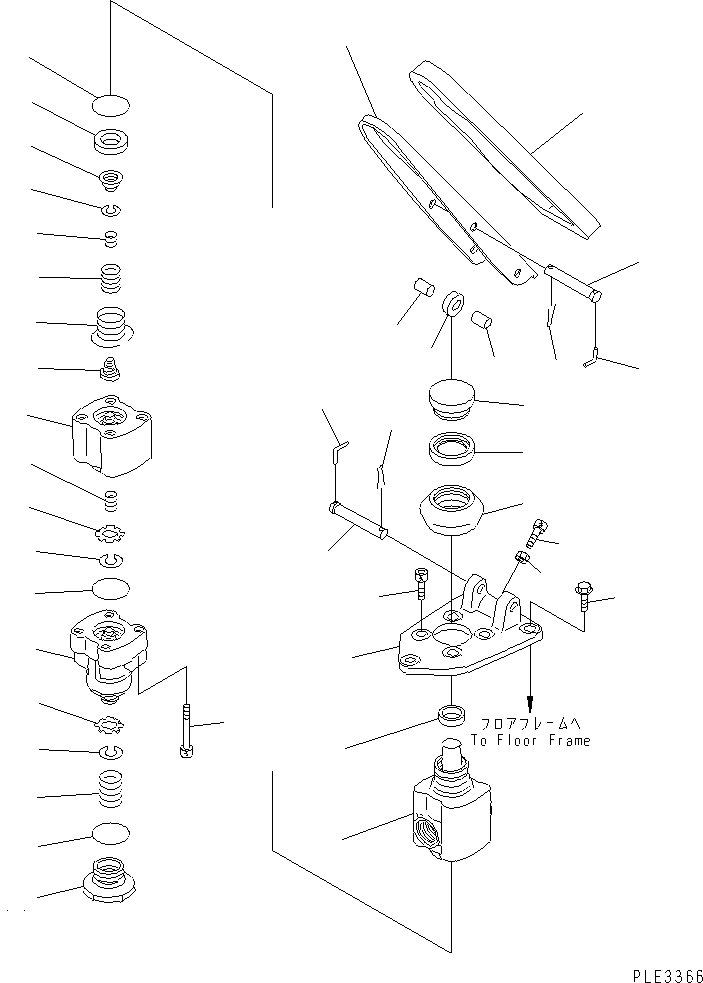 フロアフレームへ
To Floor Frame

PLE3366