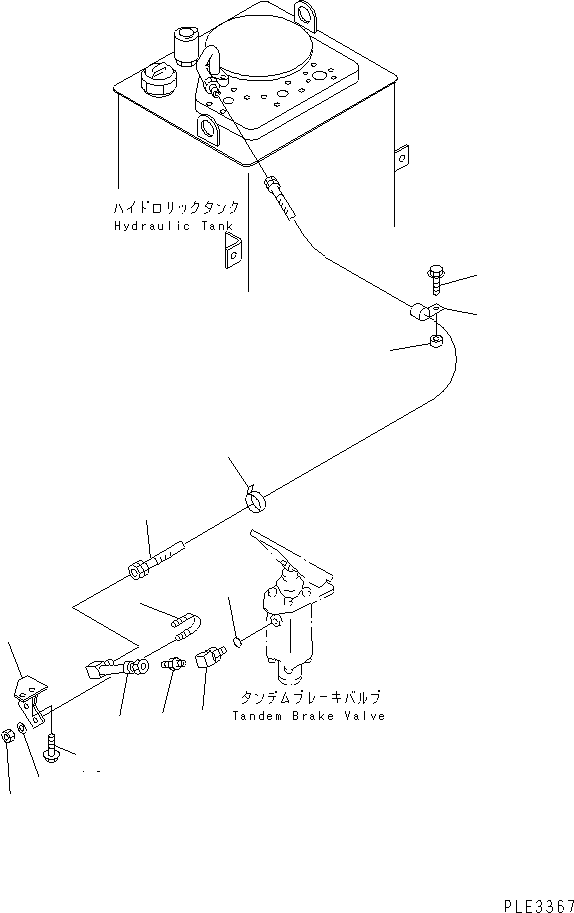 ハイドロリックタンク
Hydraulic Tank

タンデムブレーキバルブ
Tandem Brake Valve

PLE3367