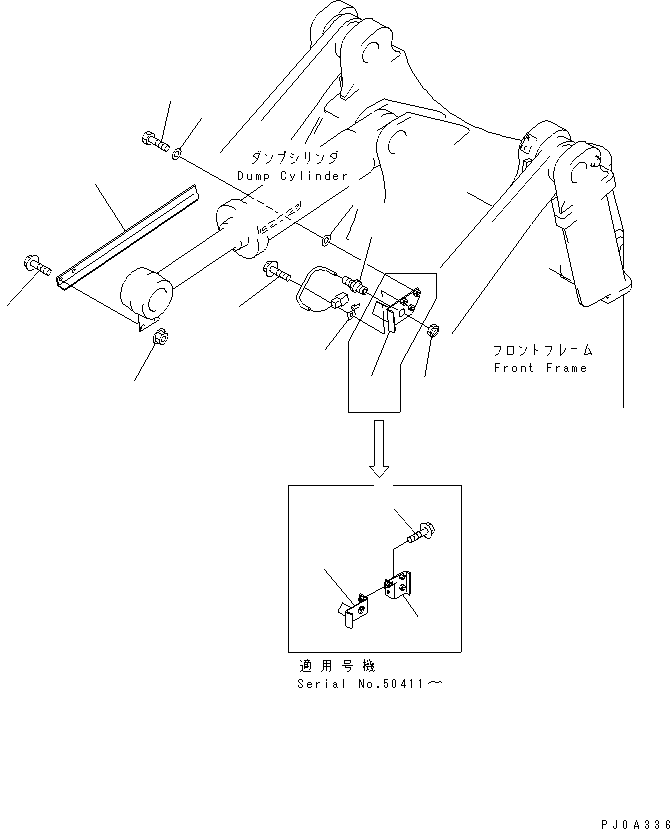 ダンプシリンダ
Dump Cylinder

フロントフレーム
Front Frame

適用号機
Serial No.50411～

PJ0A336