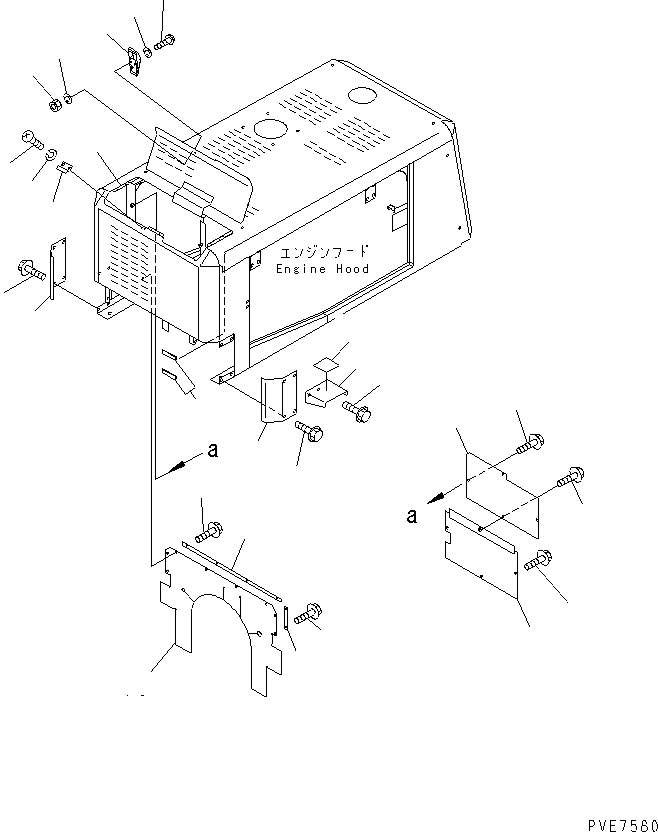 エンジンフード
Engine Hood

a

a

PVE7580