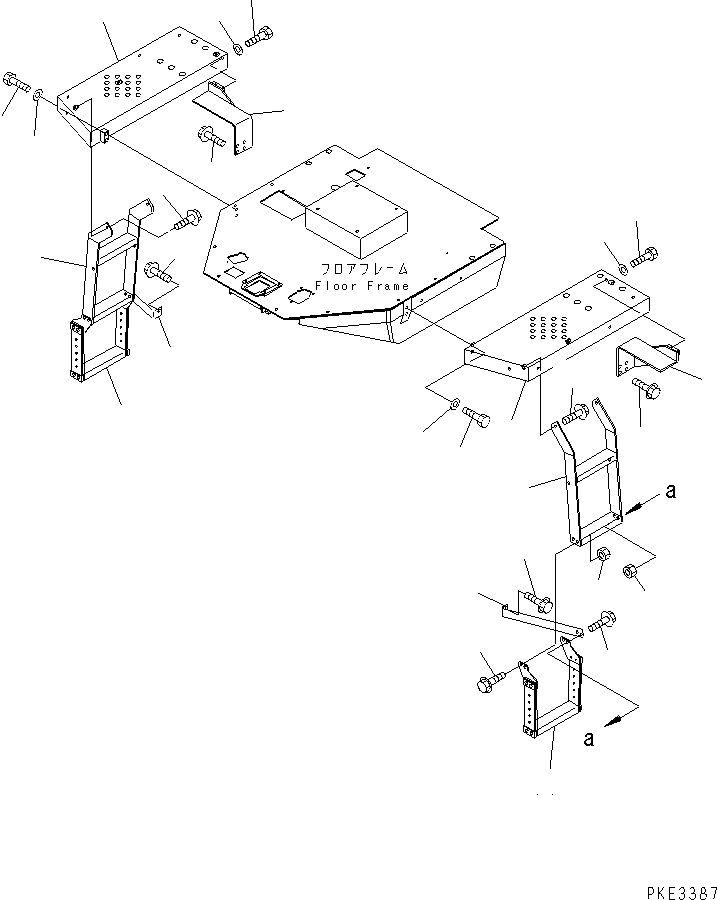 フロアフレーム
Floor Frame

a

a

PKE3387