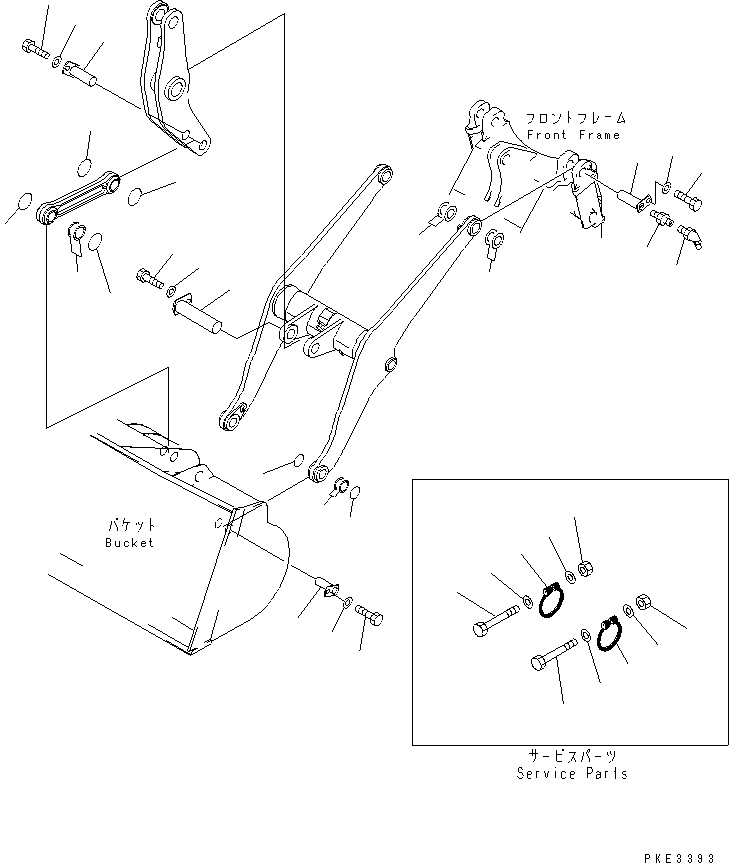 フロントフレーム
Front Frame

バケット
Bucket

サービスパーツ
Service Parts

PKE3393