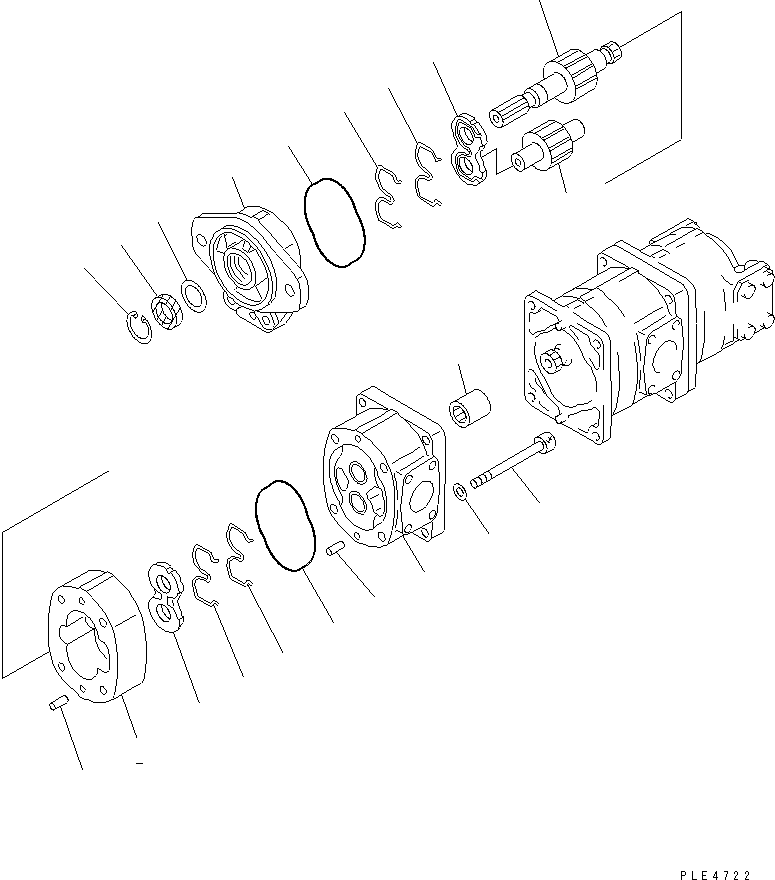 PLE4722