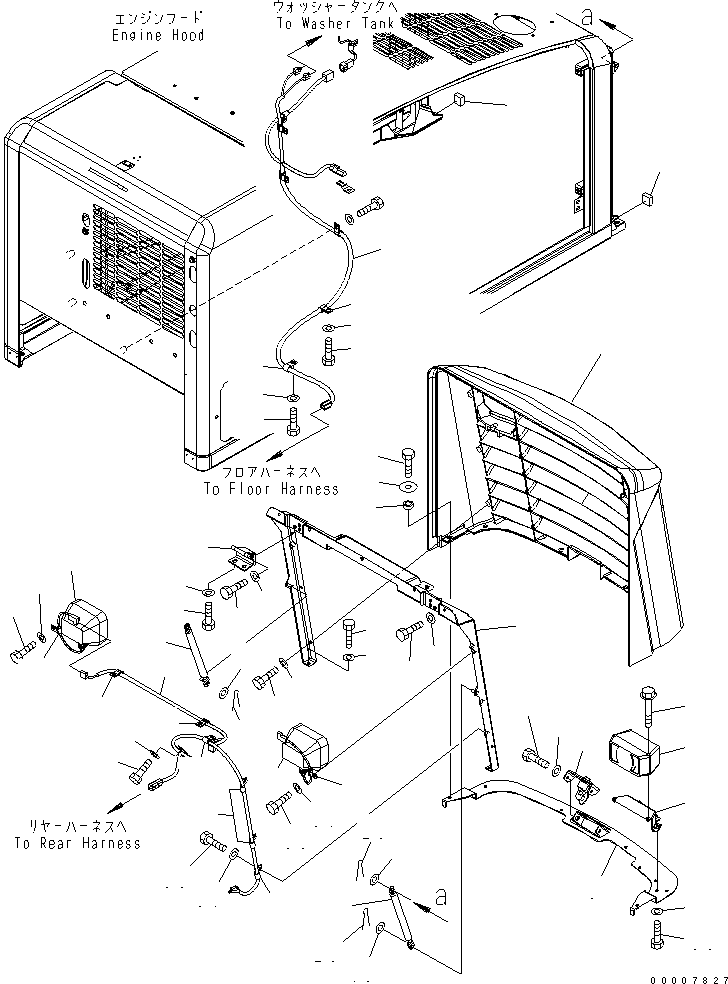 エンジンフード
Engine Hood

ウォッシャータンクへ
To Washer Tank

a

フロアハーネスへ
To Floor Harness

リヤーハーネスへ
To Rear Harness

a

00007827