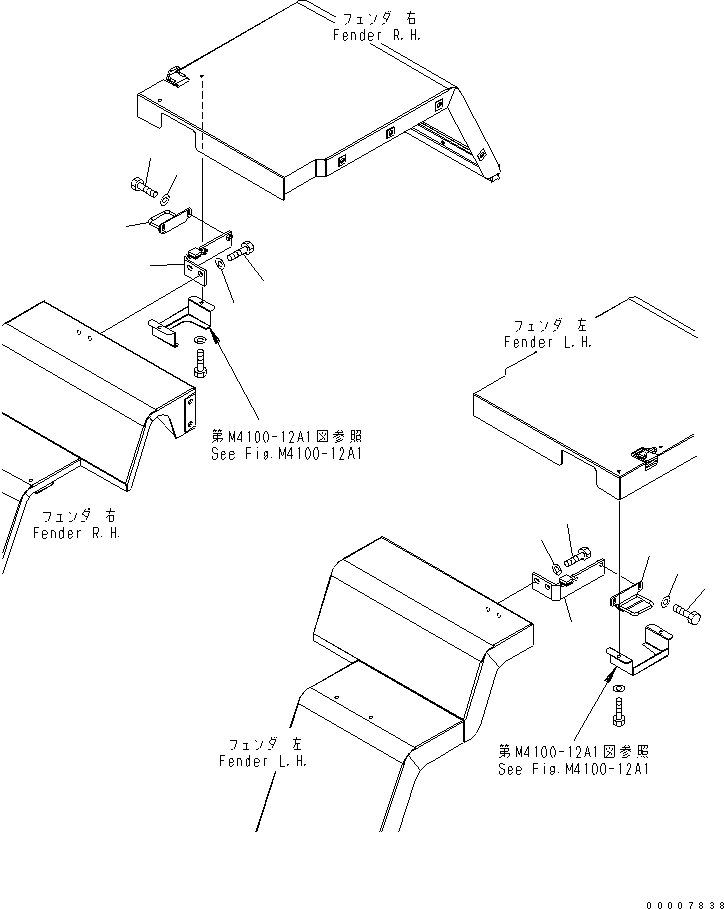 フェンダ 右
Fender R.H.

フェンダ 左
Fender L.H.

第M4100-12A1図参照
See Fig.M4100-12A1

フェンダ 右
Fender R.H.

フェンダ 左
Fender L.H.

第M4100-12A1図参照
See Fig.M4100-12A1

00007838