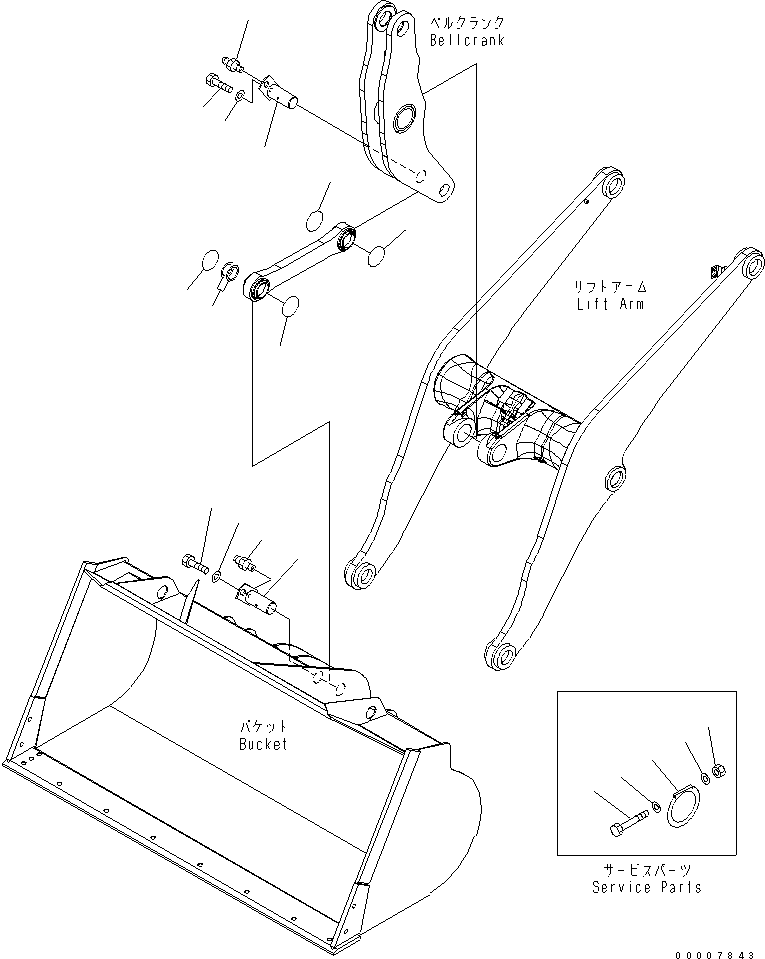 ベルクランク
Bellcrank

リフトアーム
Lift Arm

バケット
Bucket

サービスパーツ
Service Parts

00007843