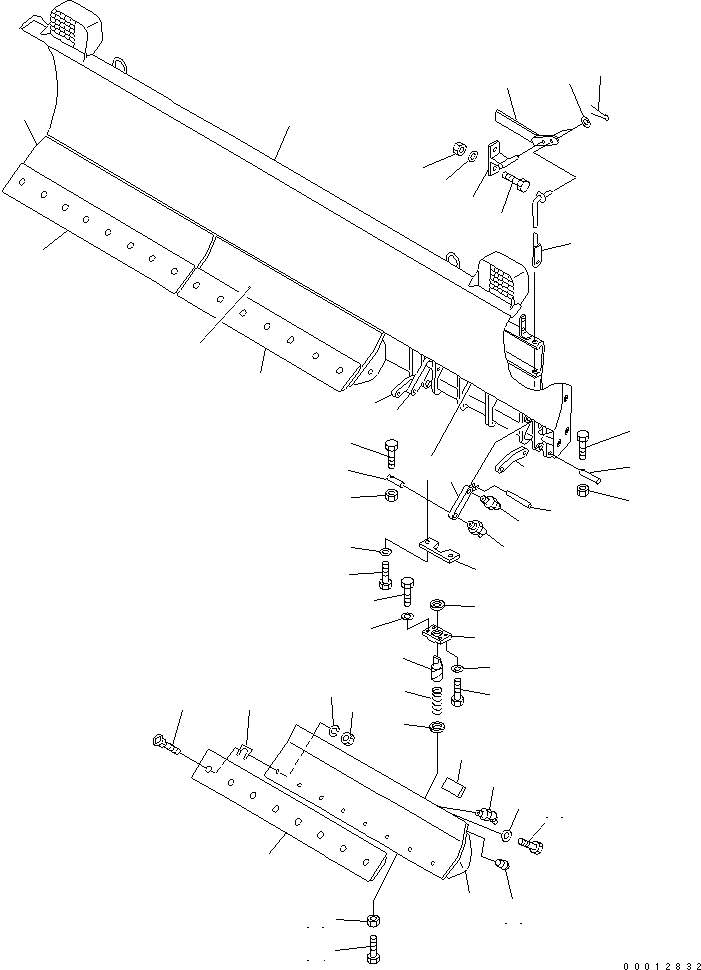 00012832