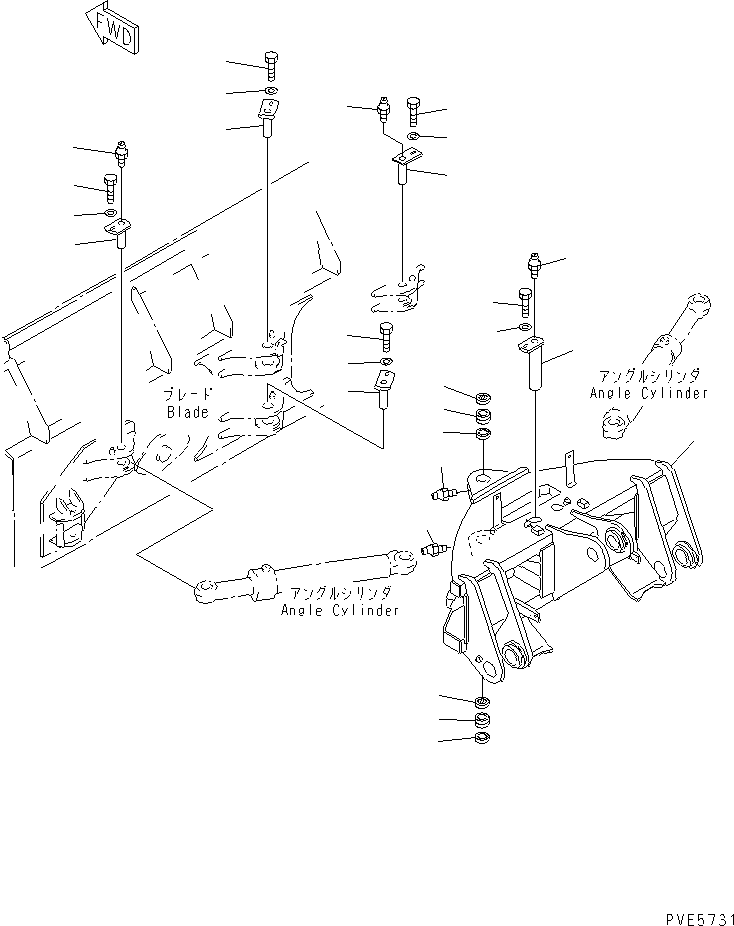 FWD

ブレード
Blade

アングルシリンダ
Angle Cylinder

アングルシリンダ
Angle Cylinder

PVE5731