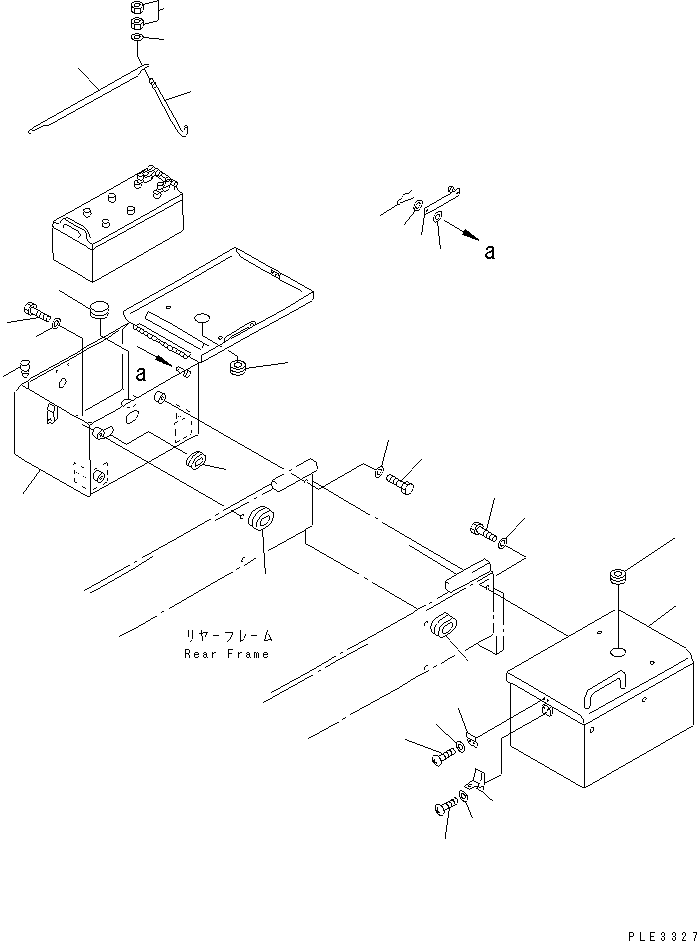 a

a

リヤーフレーム
Rear Frame

PLE3327