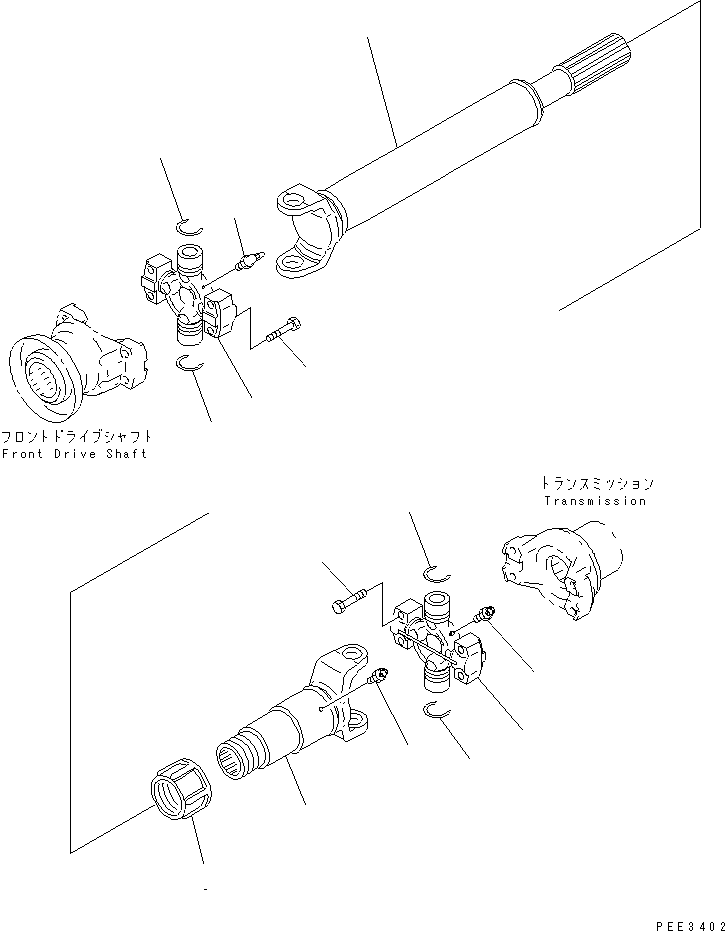 フロントドライブシャフト
Front Drive Shaft

トランスミッション
Transmission

PEE3402