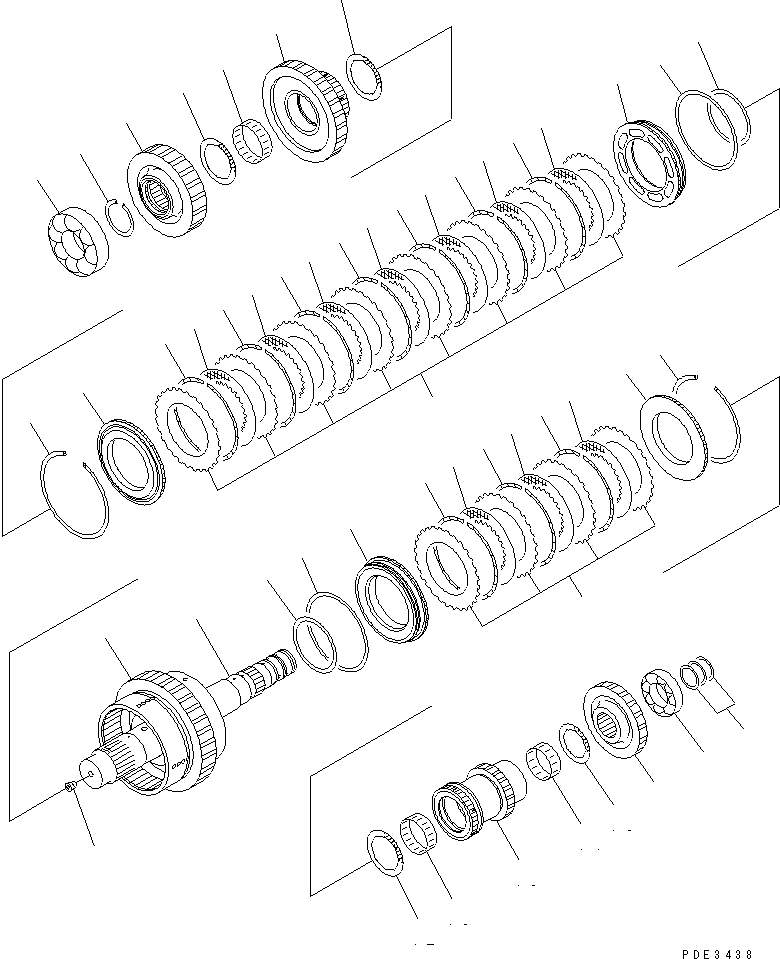 PDE3438