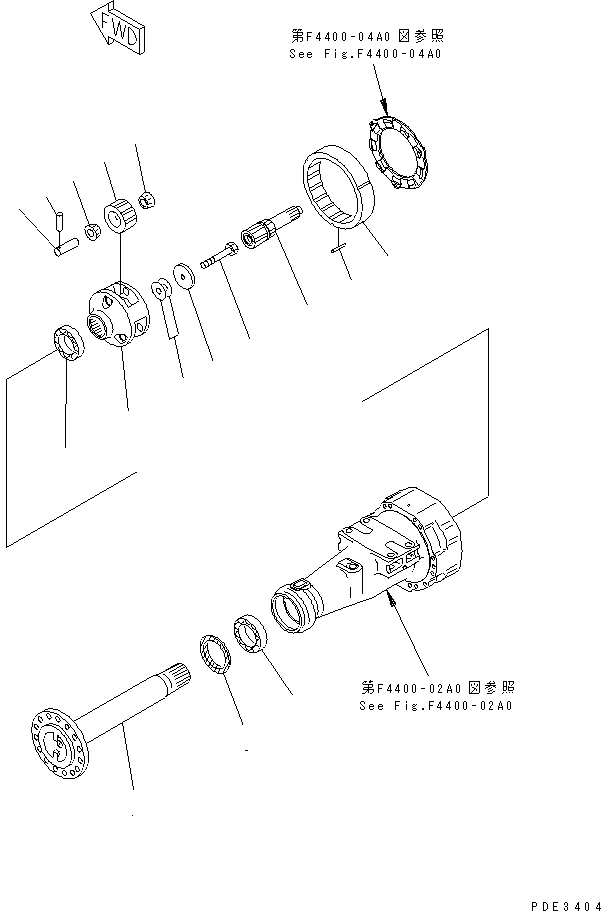 FWD

第F4400-04A0 図参照
See Fig.F4400-04A0

第F4400-02A0 図参照
See Fig.F4400-02A0

PDE3404