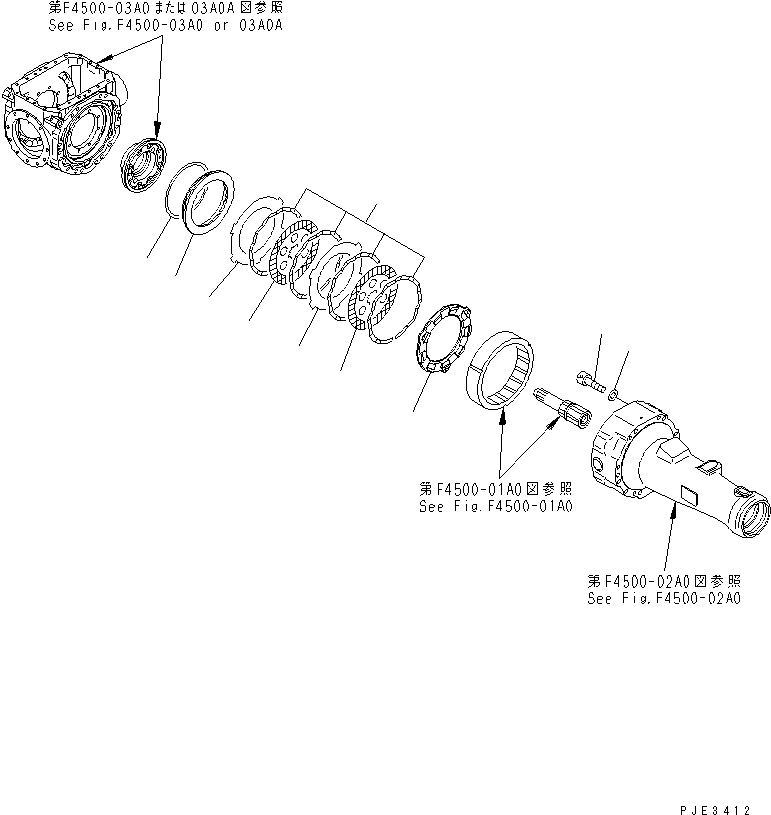 第F4500-03A0または03A0A図参照
See Fig.F4500-03A0 or 03A0A

第F4500-01A0図参照
See Fig.F4500-01A0

第F4500-02A0図参照
See Fig.F4500-02A0

PJE3412